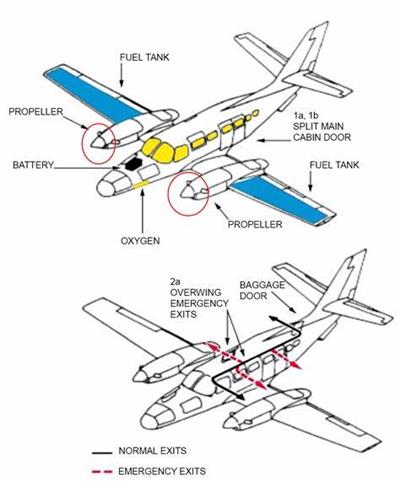 FUEL TANK

PROPELLER

1a, 1b
SPLIT MAIN
CABIN DOOR

BATTERY

FUEL TANK

PROPELLER

OXYGEN

2a
OVERWING
EMERGENCY
EXITS

BAGGAGE
DOOR

NORMAL EXITS

EMERGENCY EXITS